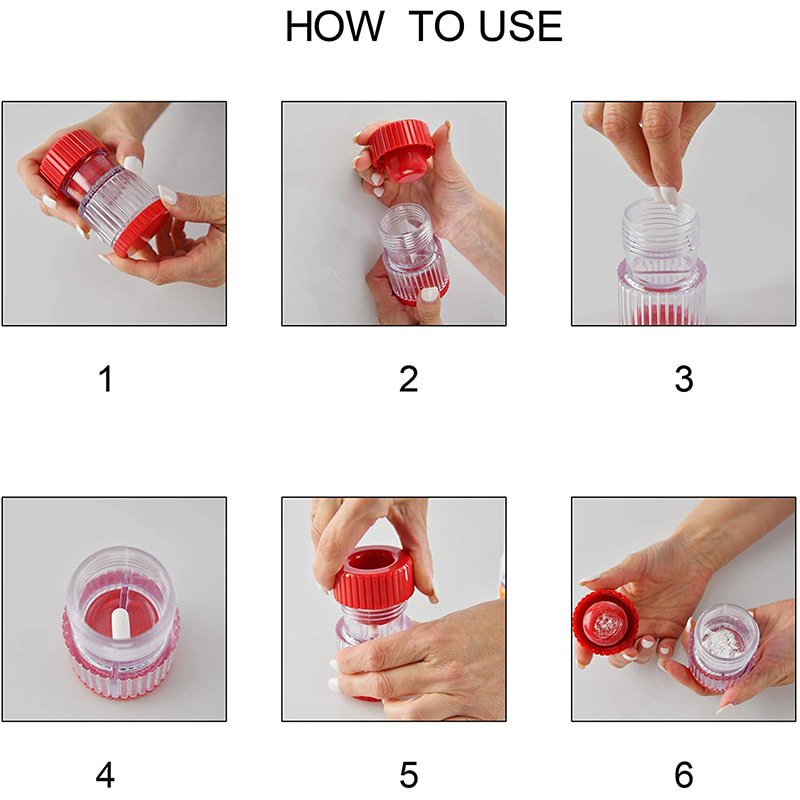 HOW TO USE

1

2

3

4

5

6